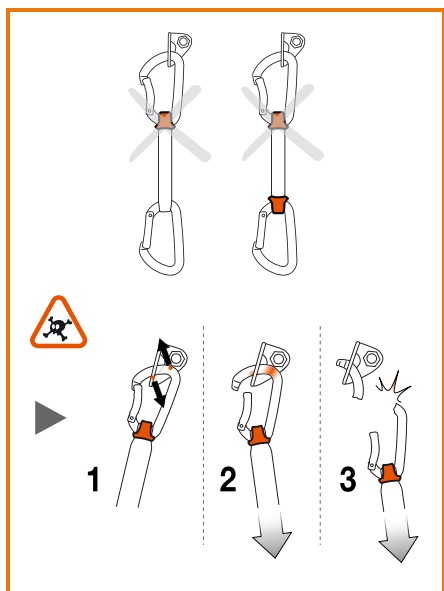 1

2

3